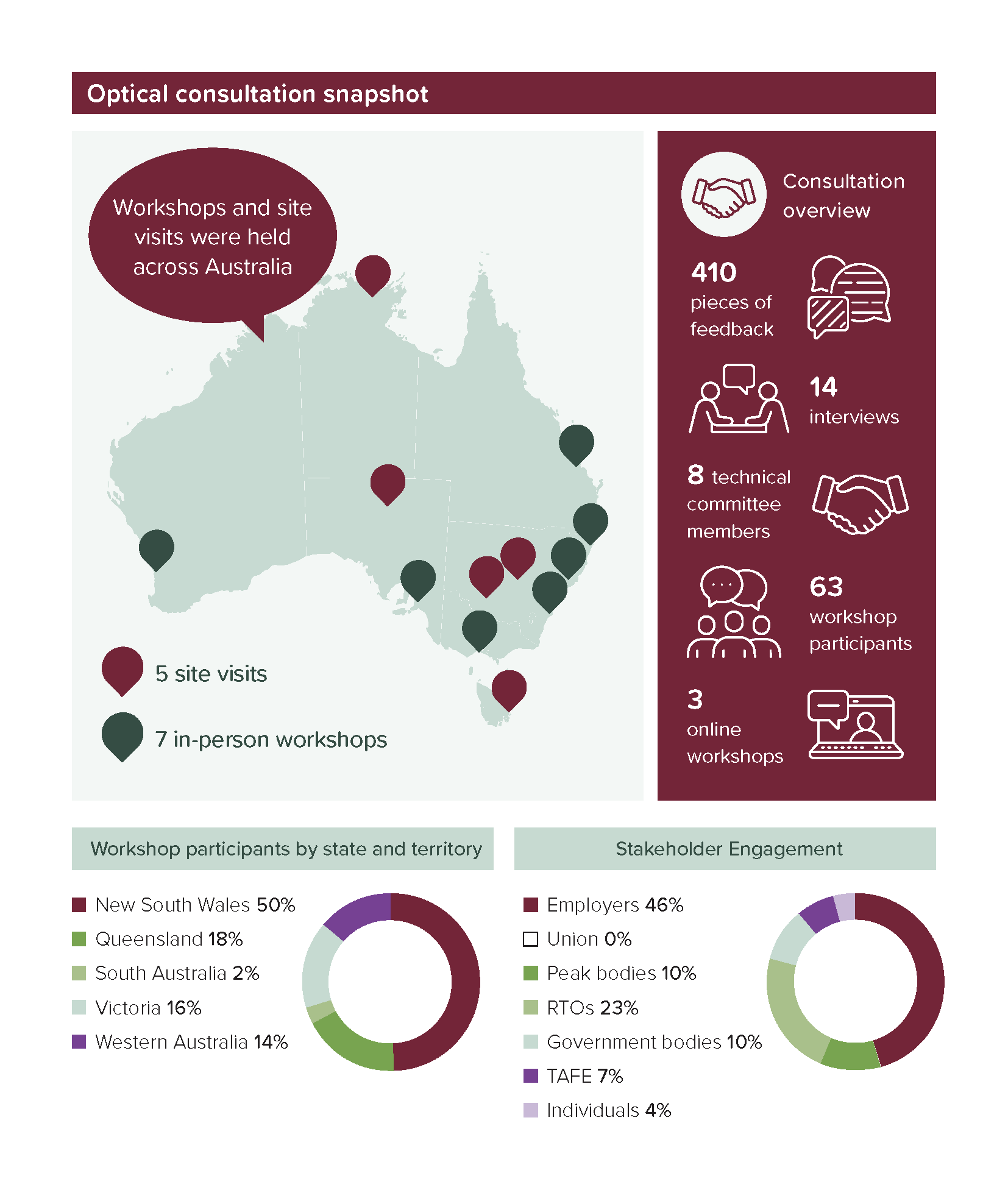 Optical consultation snapshot

Workshops and site visits were held across Australia

5 site visits

7 in-person workshops

Consultation overview

410 pieces of feedback

14 interviews

8 technical committee members

63 workshop participants

3 online workshops

Workshop participants by state and territory

New South Wales 50%
Queensland 18%
South Australia 2%
Victoria 16%
Western Australia 14%

Stakeholder Engagement

Employers 46%
Union 0%
Peak bodies 10%
RTOs 23%
Government bodies 10%
TAFE 7%
Individuals 4%